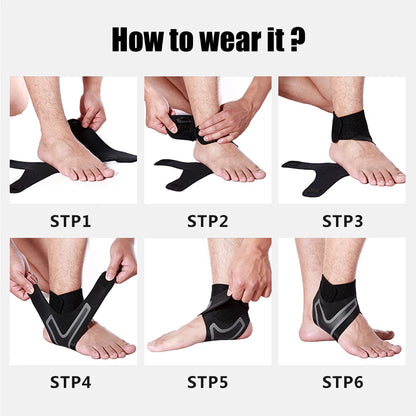 How to wear it ?

STP1

STP2

STP3

STP4

STP5

STP6